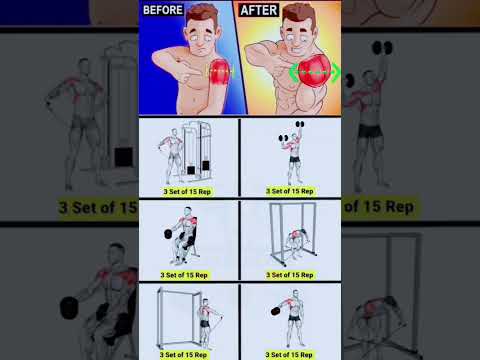 BEFORE
AFTER

3 Set of 15 Rep
3 Set of 15 Rep
3 Set of 15 Rep
3 Set of 15 Rep
3 Set of 15 Rep
3 Set of 15 Rep

3 Set of 15
of 15 Rep